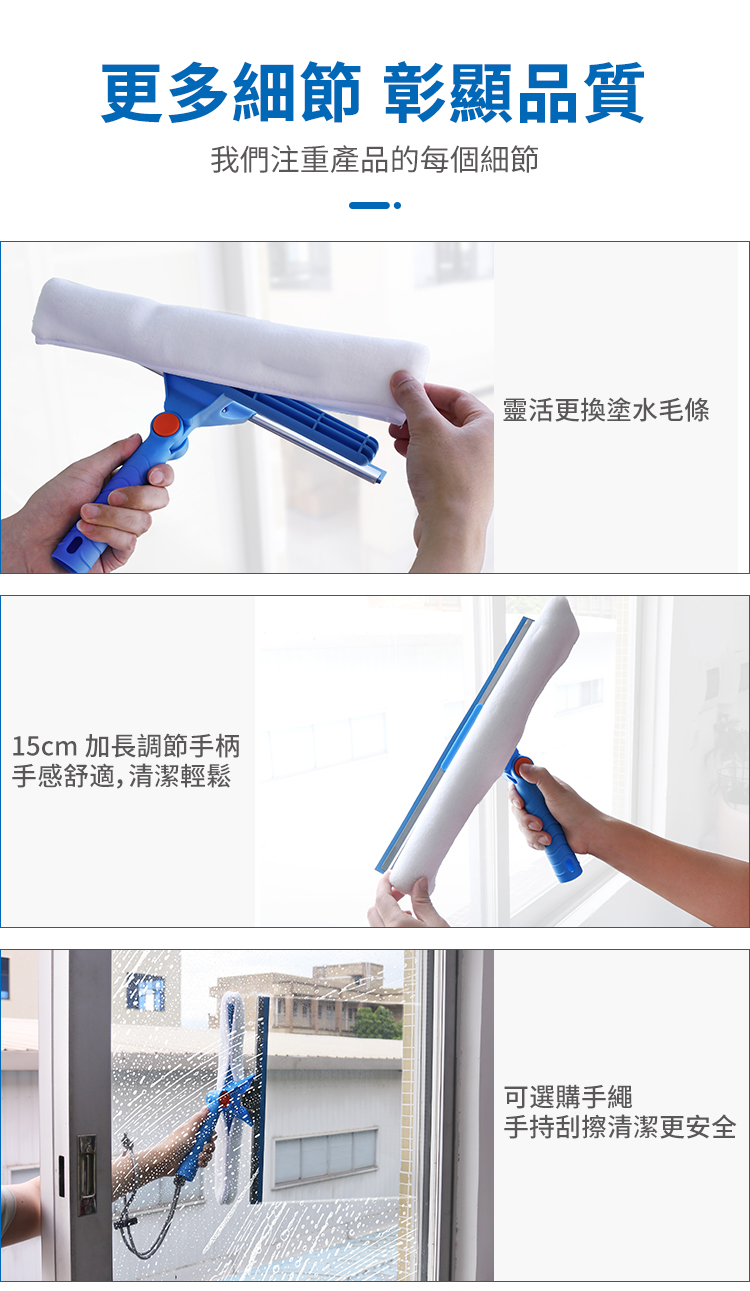 更多細節 彰顯品質

我們注重產品的每個細節

靈活更換塗水毛條

15cm 加長調節手柄
手感舒適,清潔輕鬆

可選購手繩
手持刮擦清潔更安全